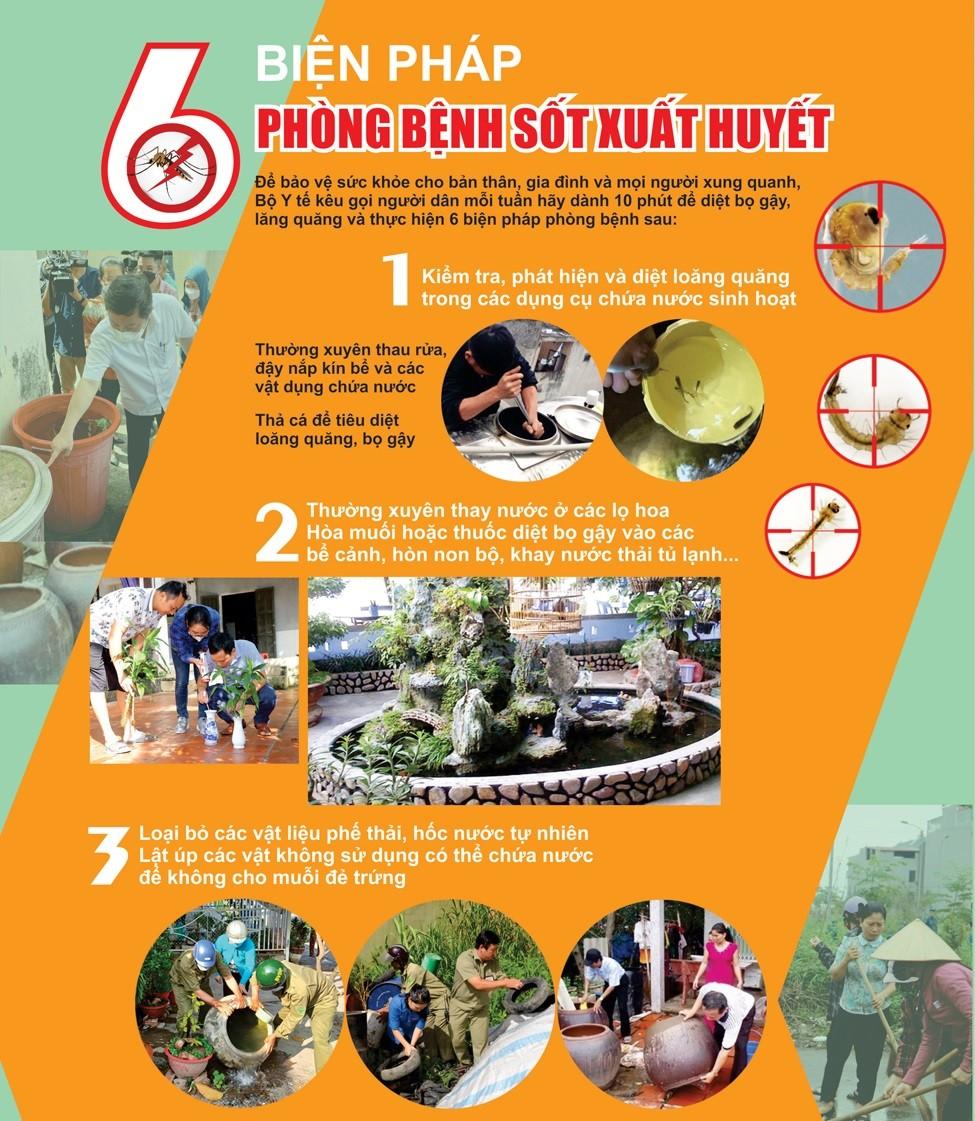 6 BIỆN PHÁP
PHÒNG BỆNH SỐT XUẤT HUYẾT

Để bảo vệ sức khỏe cho bản thân, gia đình và mọi người xung quanh, Bộ Y tế kêu gọi người dân mỗi tuần hãy dành 10 phút để diệt bọ gậy, lăng quăng và thực hiện 6 biện pháp phòng bệnh sau:

1 Kiểm tra, phát hiện và diệt loăng quăng trong các dụng cụ chứa nước sinh hoạt

Thường xuyên thau rửa, đậy nắp kín bể và các vật dụng chứa nước

Thả cá để tiêu diệt loăng quăng, bọ gậy

2 Thường xuyên thay nước ở các lọ hoa
Hòa muối hoặc thuốc diệt bọ gậy vào các bể cảnh, hòn non bộ, khay nước thải tủ lạnh...

3 Loại bỏ các vật liệu phế thải, hốc nước tự nhiên
Lật úp các vật không sử dụng có thể chứa nước để không cho muỗi đẻ trứng