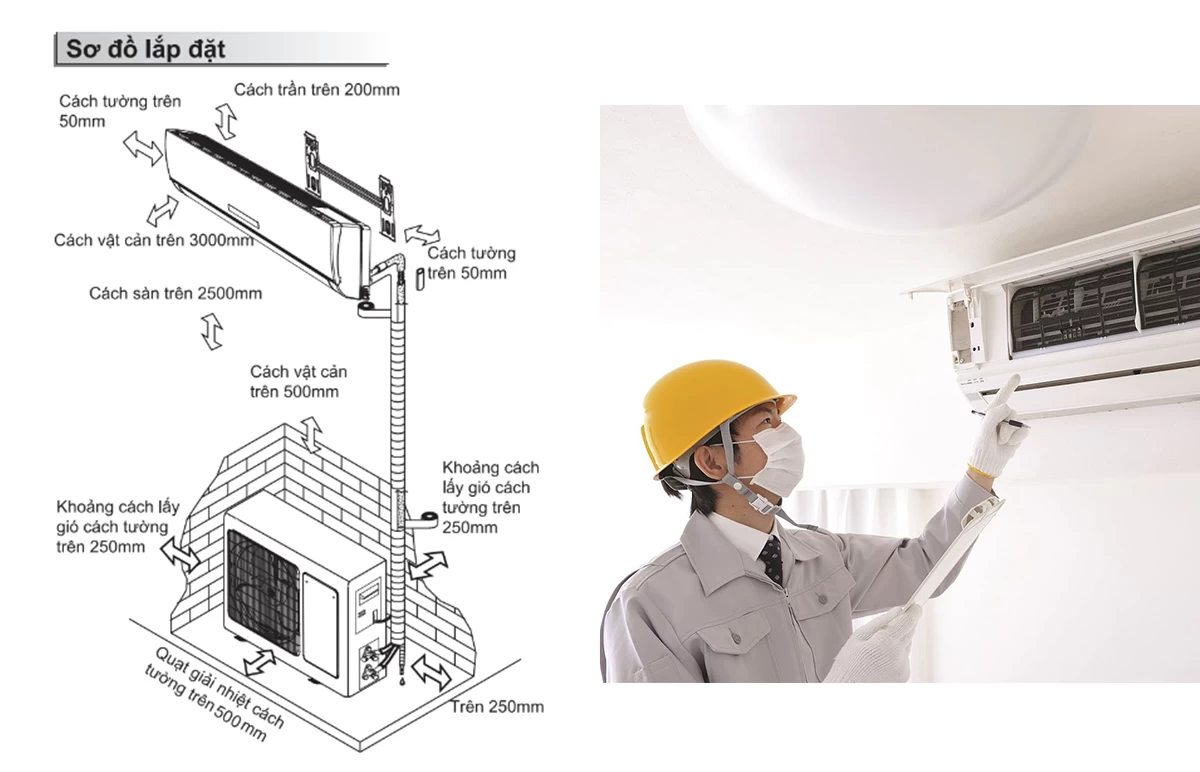 Sơ đồ lắp đặt

Cách tường trên 50mm

Cách trần trên 200mm

Cách vật cản trên 3000mm

Cách tường trên 50mm

Cách sàn trên 2500mm

Cách vật cản trên 500mm

Khoảng cách lấy gió cách tường trên 250mm

Khoảng cách lấy gió cách tường trên 250mm

Quạt giải nhiệt cách tường trên 500mm

Trên 250mm