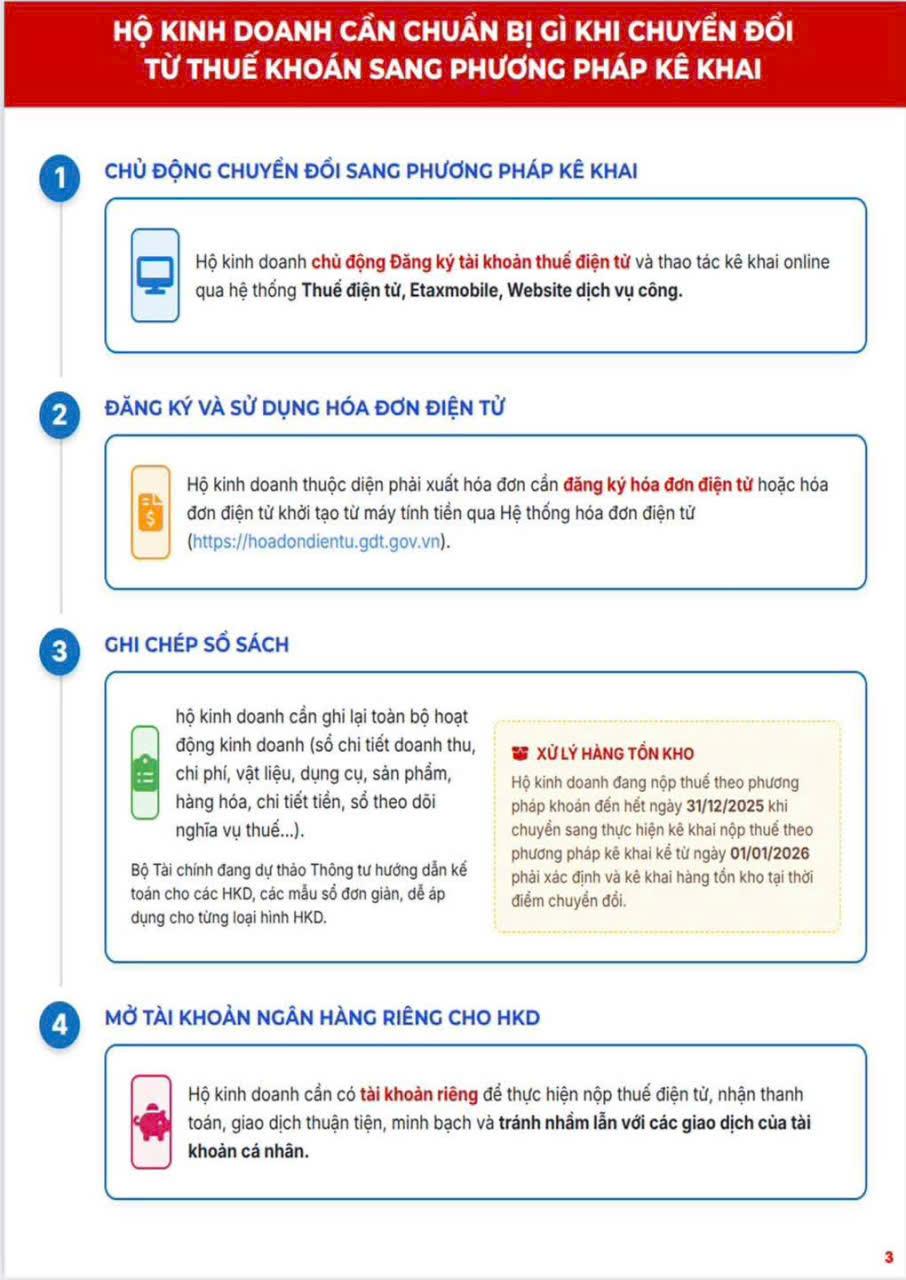 HỘ KINH DOANH CẦN CHUẨN BỊ GÌ KHI CHUYỂN ĐỔI TỪ THUẾ KHOÁN SANG PHƯƠNG PHÁP KÊ KHAI

1

CHỦ ĐỘNG CHUYỂN ĐỔI SANG PHƯƠNG PHÁP KÊ KHAI

Hộ kinh doanh chủ động Đăng ký tài khoản thuế điện tử và thao tác kê khai online qua hệ thống Thuế điện tử, Etaxmobile, Website dịch vụ công.

2

ĐĂNG KÝ VÀ SỬ DỤNG HÓA ĐƠN ĐIỆN TỬ

Hộ kinh doanh thuộc diện phải xuất hóa đơn cần đăng ký hóa đơn điện tử hoặc hóa đơn điện tử khởi tạo từ máy tính tiền qua Hệ thống hóa đơn điện tử (https://hoadondientu.gdt.gov.vn).

3

GHI CHÉP SỔ SÁCH

hộ kinh doanh cần ghi lại toàn bộ hoạt động kinh doanh (sổ chi tiết doanh thu, chi phí, vật liệu, dụng cụ, sản phẩm, hàng hóa, chi tiết tiền, sổ theo dõi nghĩa vụ thuế...).

Bộ Tài chính đang dự thảo Thông tư hướng dẫn kế toán cho các HKD, các mẫu sổ đơn giản, dễ áp dụng cho từng loại hình HKD.

XỬ LÝ HÀNG TỒN KHO

Hộ kinh doanh đang nộp thuế theo phương pháp khoán đến hết ngày 31/12/2025 khi chuyển sang thực hiện kê khai nộp thuế theo phương pháp kê khai kể từ ngày 01/01/2026 phải xác định và kê khai hàng tồn kho tại thời điểm chuyển đổi.

4

MỞ TÀI KHOẢN NGÂN HÀNG RIÊNG CHO HKD

Hộ kinh doanh cần có tài khoản riêng để thực hiện nộp thuế điện tử, nhận thanh toán, giao dịch thuận tiện, minh bạch và tránh nhầm lẫn với các giao dịch của tài khoản cá nhân.

3