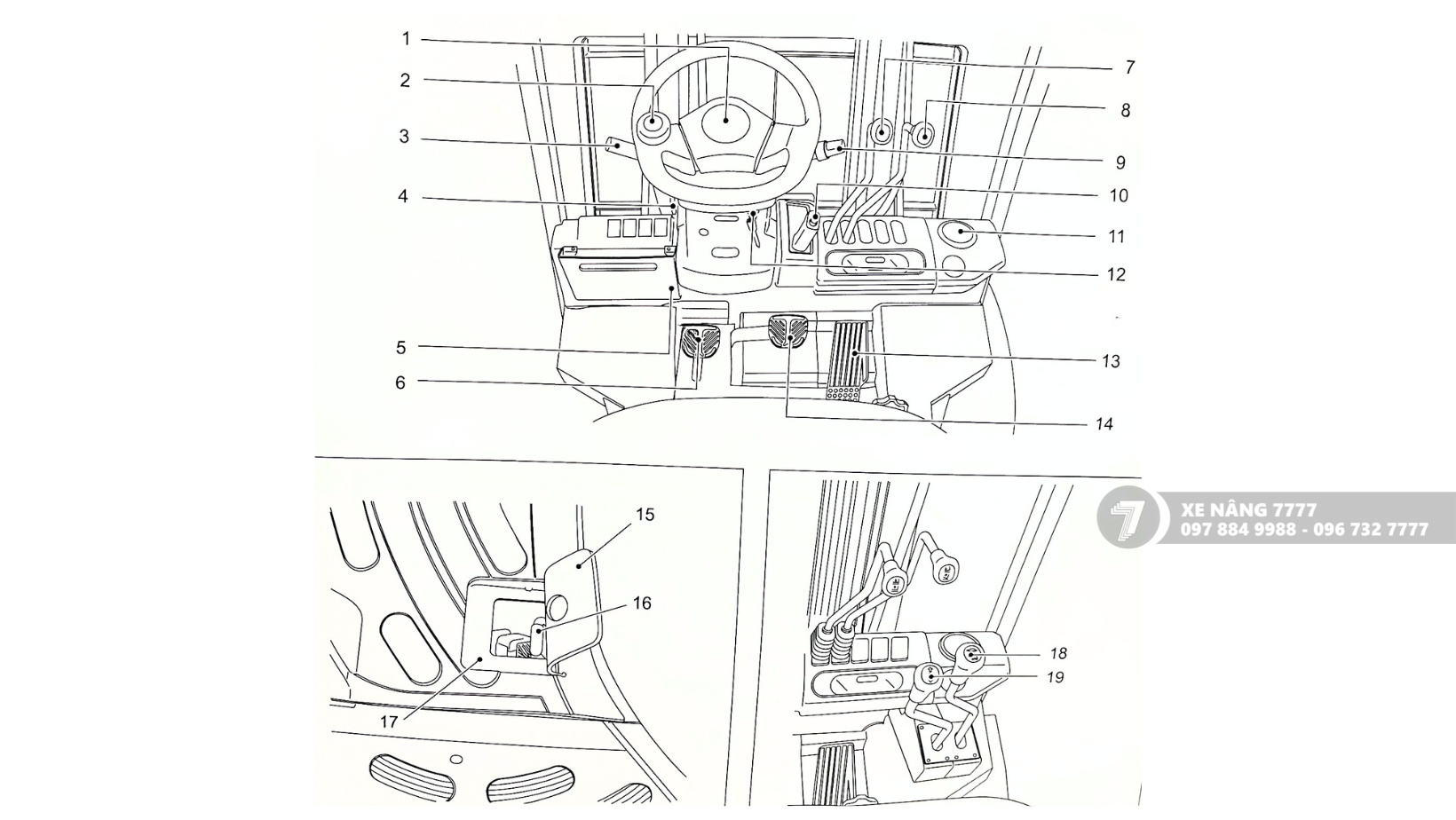 1
2
3
4
5
6
7
8
9
10
11
12
13
14
15
16
17
18
19

7
XE NÂNG 7777
097 884 9988 - 096 732 7777