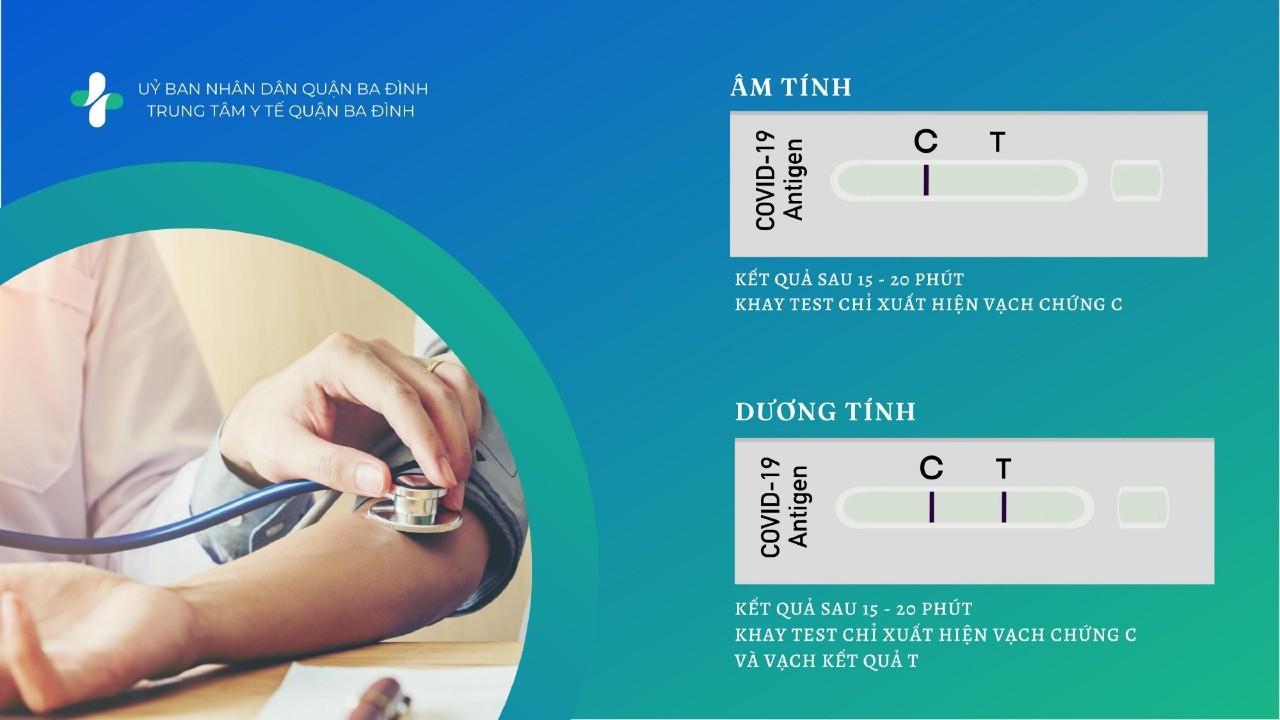 UỶ BAN NHÂN DÂN QUẬN BA ĐÌNH
TRUNG TÂM Y TẾ QUẬN BA ĐÌNH

ÂM TÍNH

COVID-19 Antigen

C T

KẾT QUẢ SAU 15 - 20 PHÚT
KHAY TEST CHỈ XUẤT HIỆN VẠCH CHỨNG C

DƯƠNG TÍNH

COVID-19 Antigen

C T

KẾT QUẢ SAU 15 - 20 PHÚT
KHAY TEST CHỈ XUẤT HIỆN VẠCH CHỨNG C
VÀ VẠCH KẾT QUẢ T